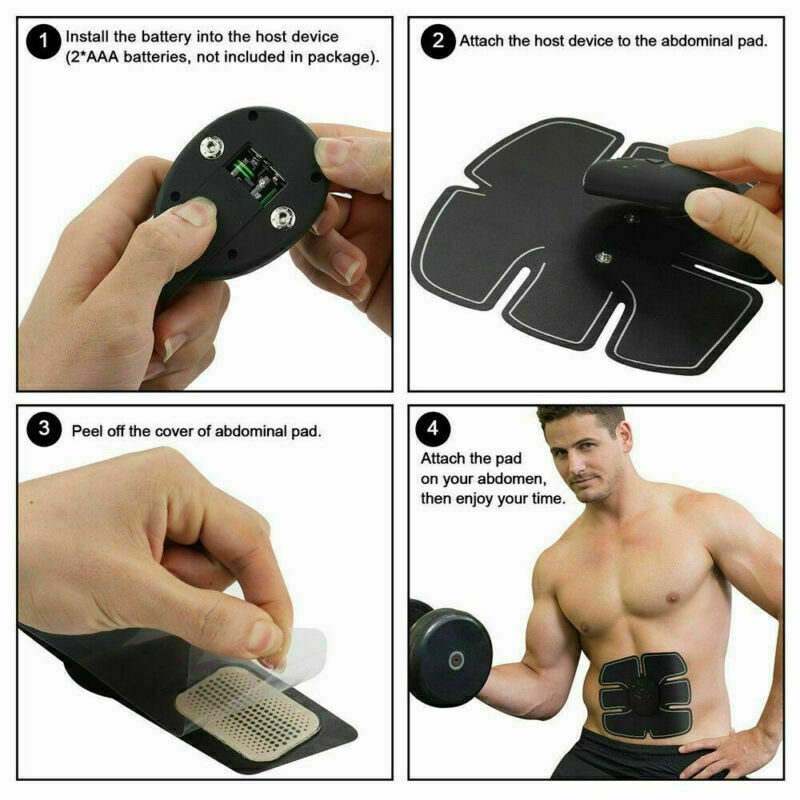 1 Install the battery into the host device (2*AAA batteries, not included in package).

2 Attach the host device to the abdominal pad.

3 Peel off the cover of abdominal pad.

4 Attach the pad on your abdomen, then enjoy your time.