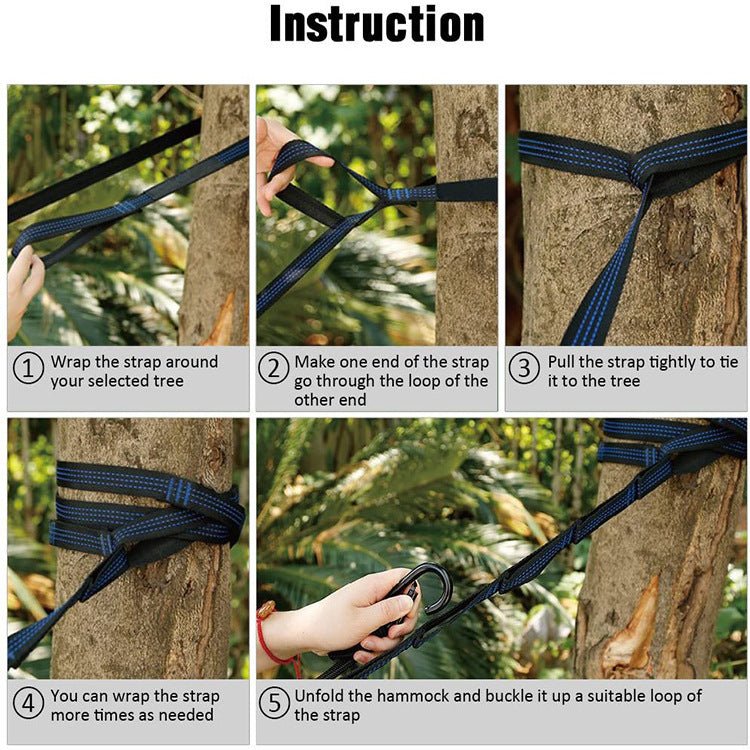 Instruction

① Wrap the strap around your selected tree

② Make one end of the strap go through the loop of the other end

③ Pull the strap tightly to tie it to the tree

④ You can wrap the strap more times as needed

⑤ Unfold the hammock and buckle it up a suitable loop of the strap